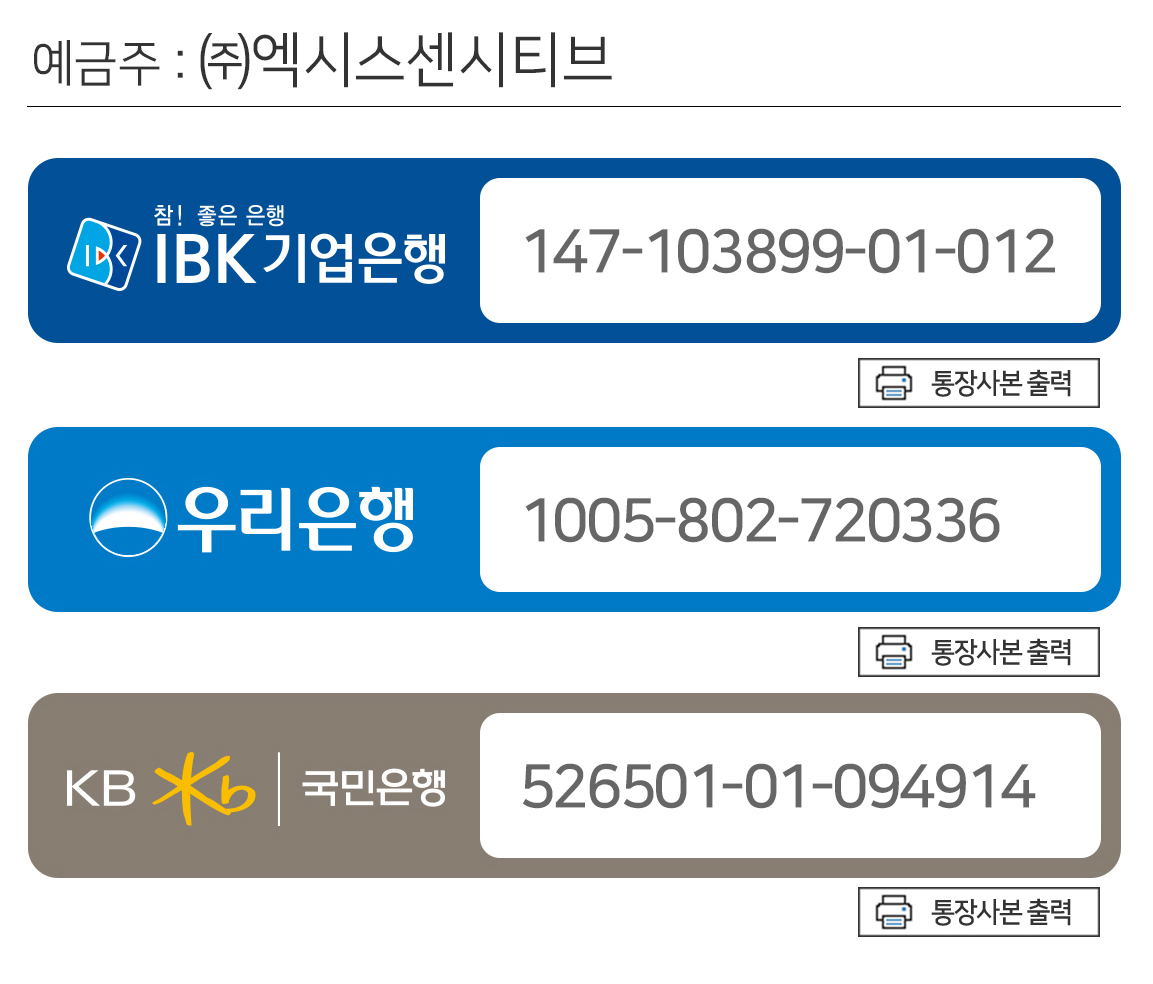 예금주 : ㈜엑시스센시티브

참! 좋은 은행
IBK기업은행

147-103899-01-012

통장사본 출력

우리은행

1005-802-720336

통장사본 출력

KB 국민은행

526501-01-094914

통장사본 출력